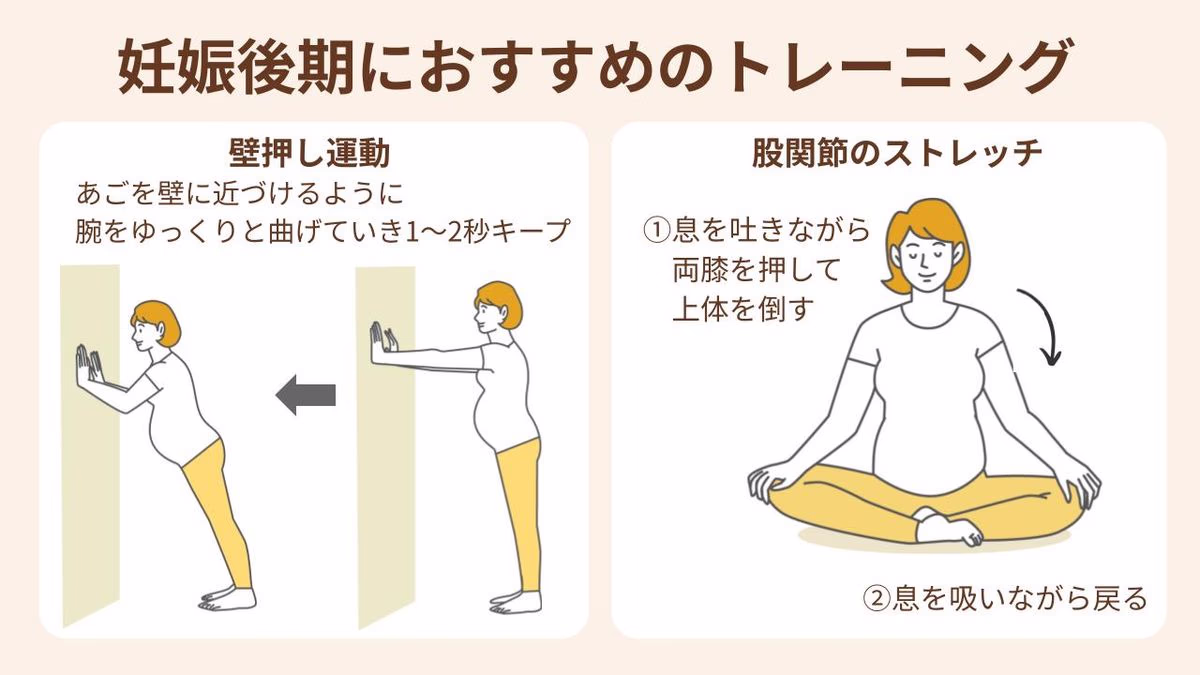 妊娠後期におすすめのトレーニング

壁押し運動

あごを壁に近づけるように
腕をゆっくりと曲げていき1〜2秒キープ

股関節のストレッチ

①息を吐きながら
両膝を押して
上体を倒す

②息を吸いながら戻る