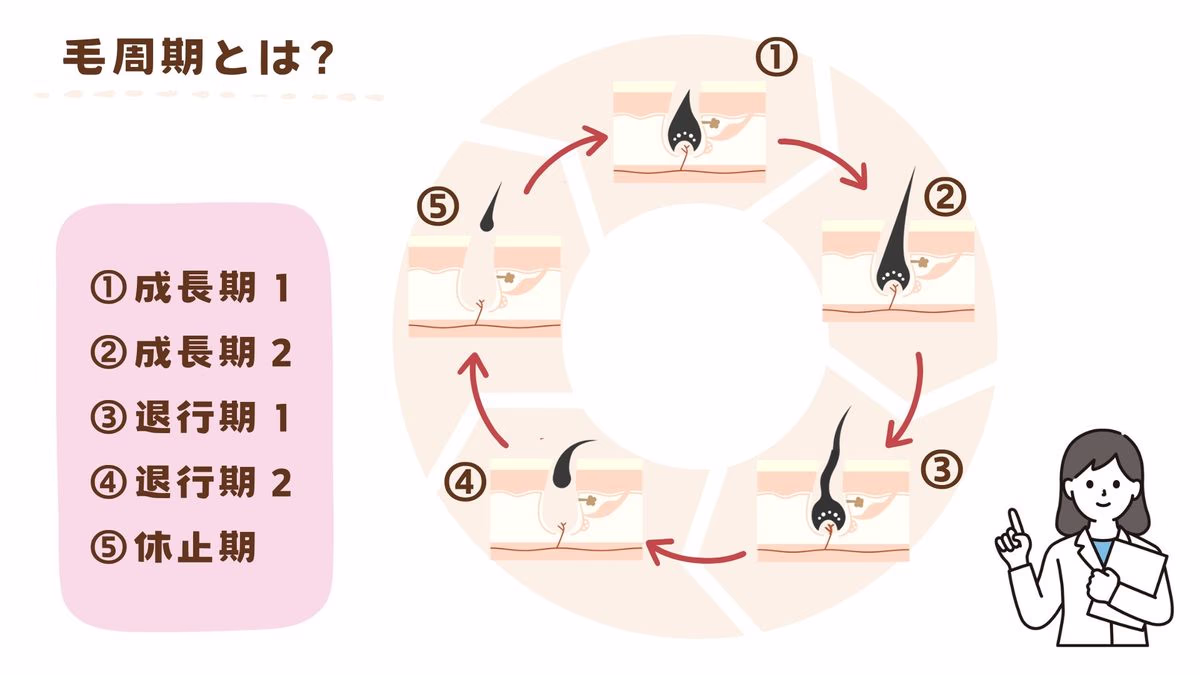 毛周期とは?

①成長期 1
②成長期 2
③退行期 1
④退行期 2
⑤休止期

①
②
③
④
⑤