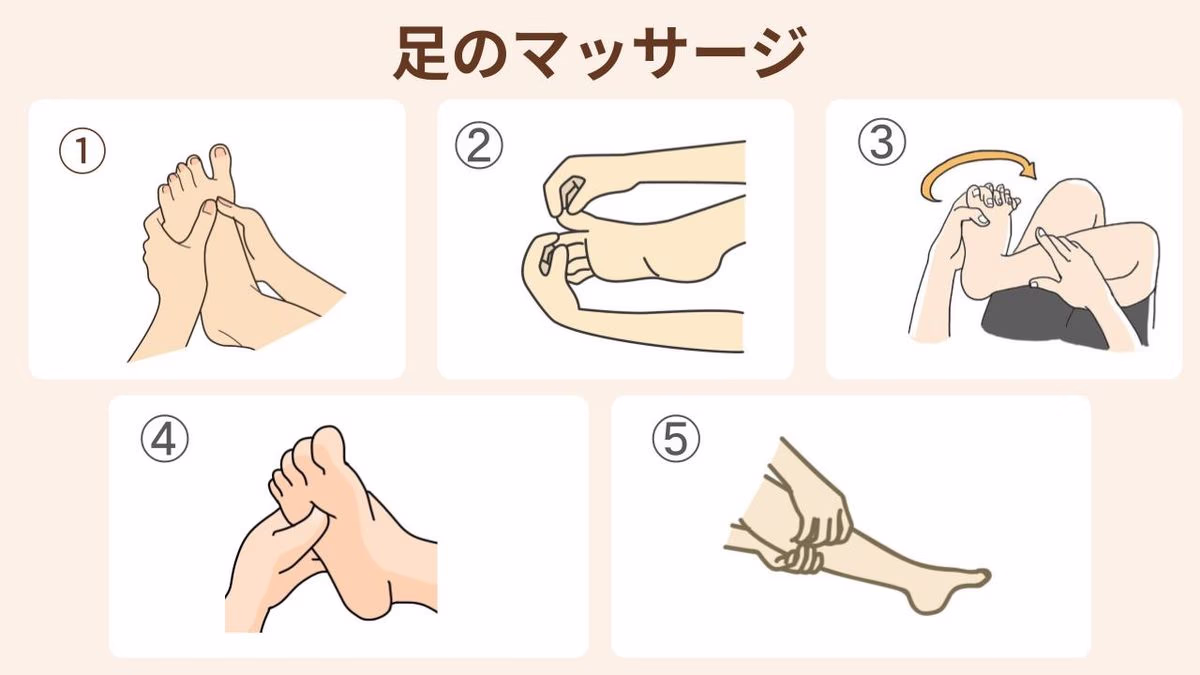 足のマッサージ

①

②

③

④

⑤