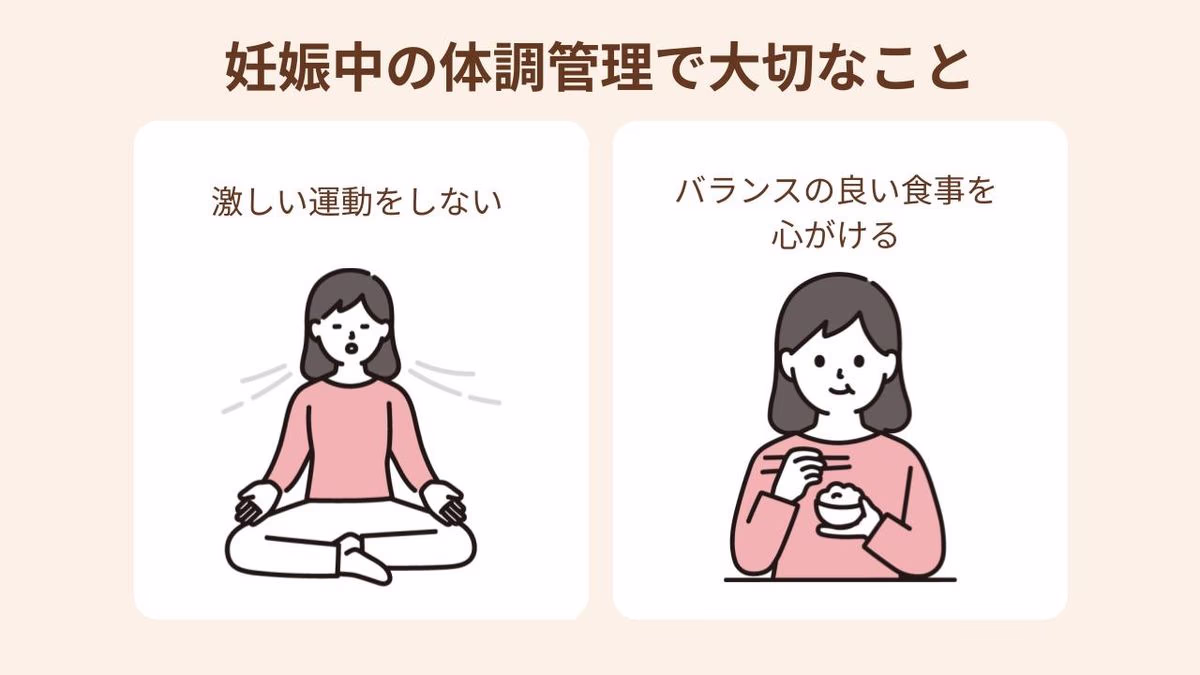 妊娠中の体調管理で大切なこと

激しい運動をしない

バランスの良い食事を心がける