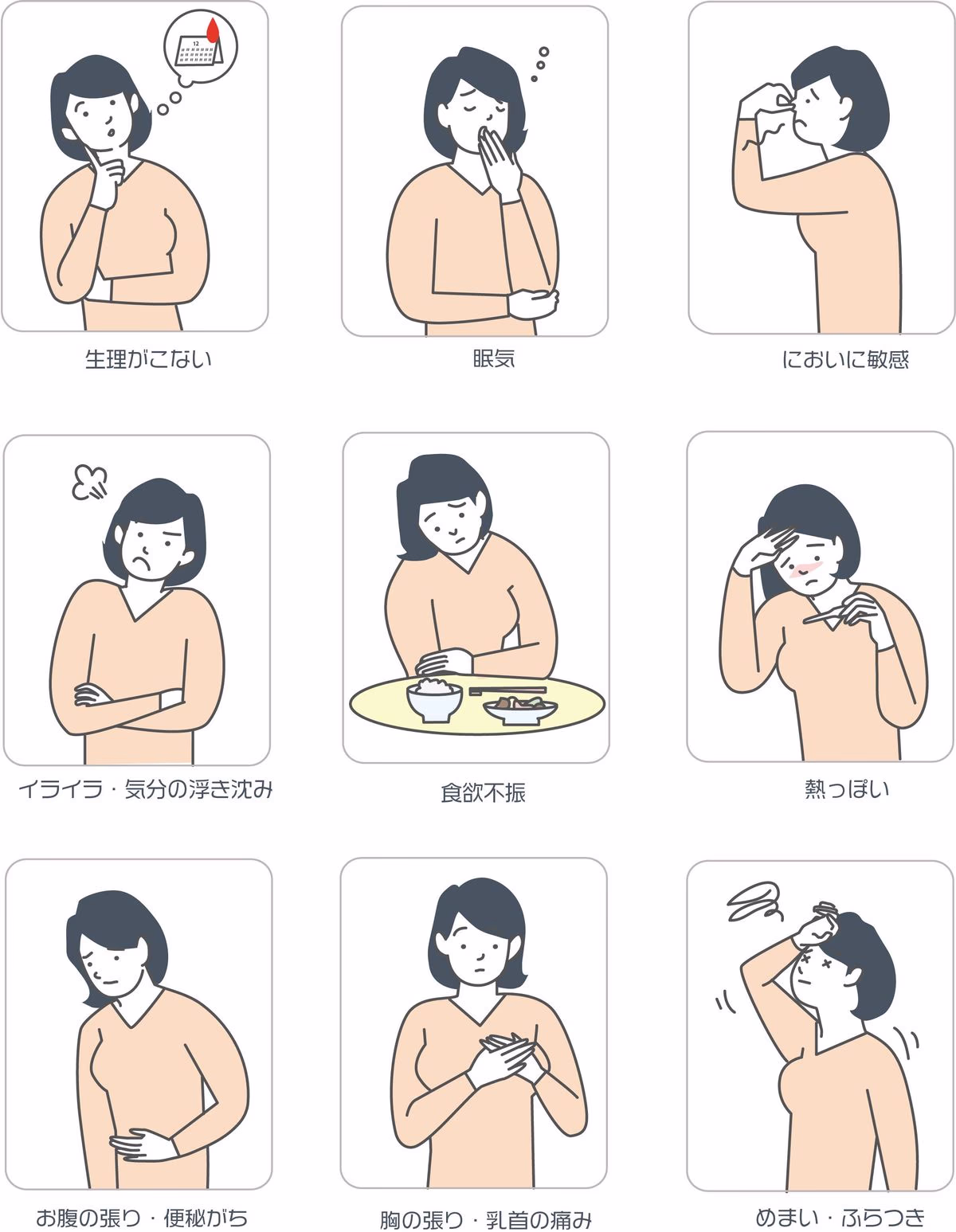 12

生理がこない

眠気

においに敏感

イライラ・気分の浮き沈み

食欲不振

熱っぽい

お腹の張り・便秘がち

胸の張り・乳首の痛み

めまい・ふらつき